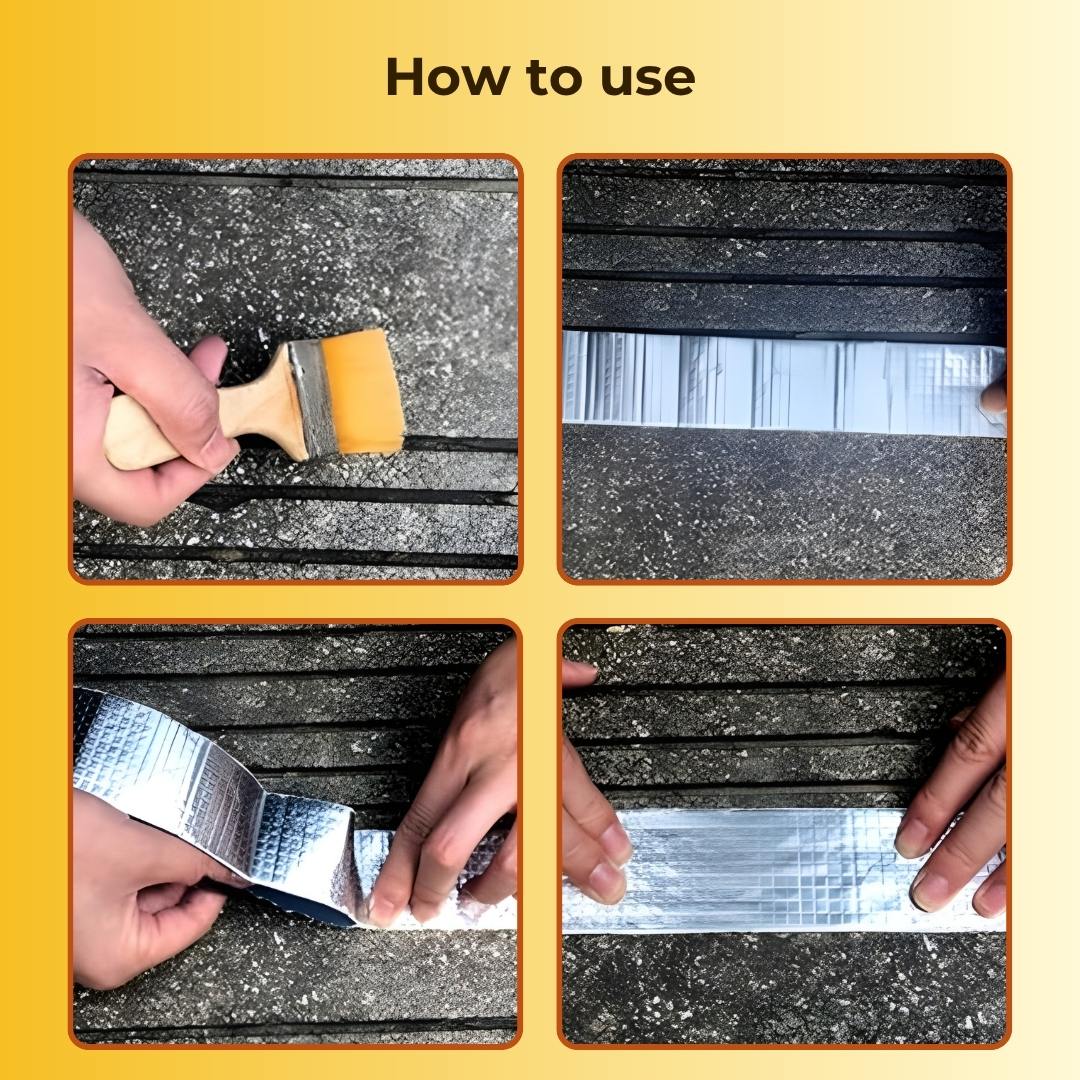 How to use